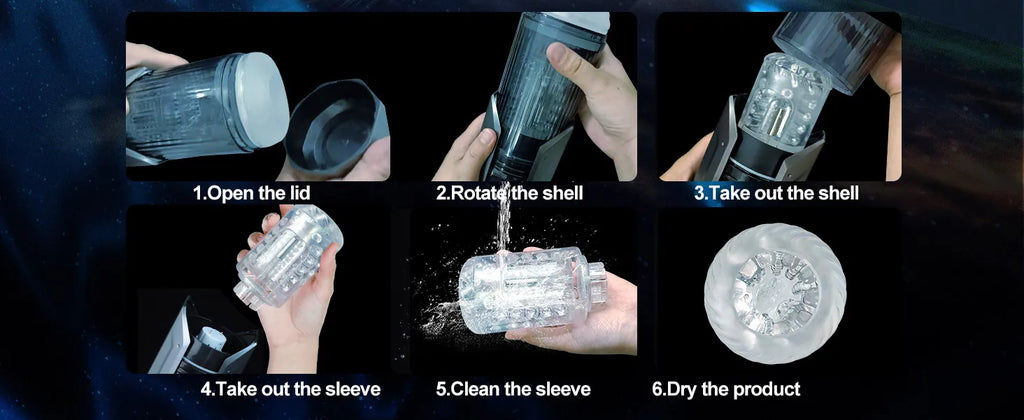 1.Open the lid

2.Rotate the shell

3.Take out the shell

4.Take out the sleeve

5.Clean the sleeve

6.Dry the product